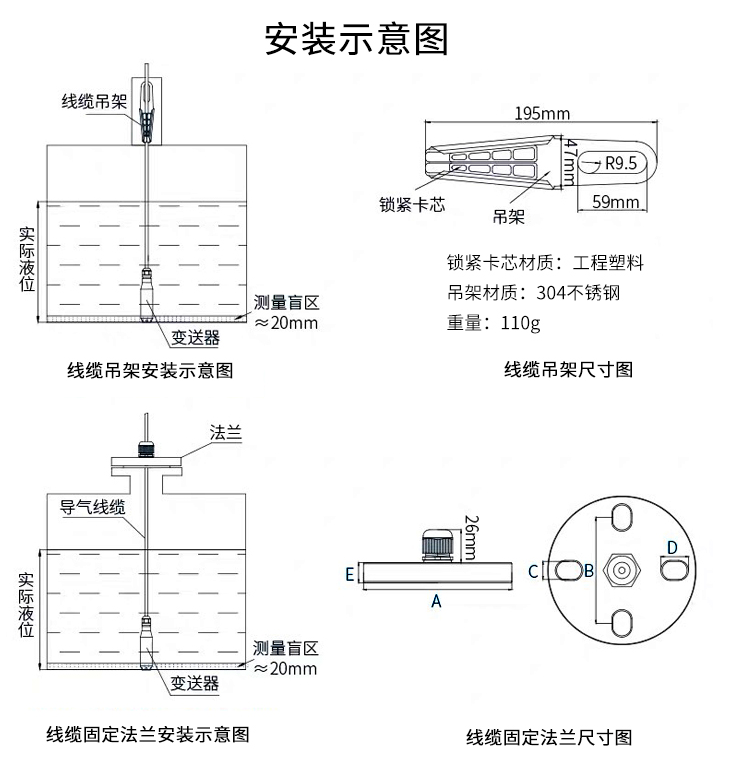 安装示意图

线缆吊架

实际液位

测量盲区
≈20mm

变送器

线缆吊架安装示意图

195mm

47mm

R9.5

59mm

锁紧卡芯

吊架

锁紧卡芯材质：工程塑料
吊架材质：304不锈钢
重量：110g

线缆吊架尺寸图

法兰

导气线缆

实际液位

测量盲区
≈20mm

变送器

线缆固定法兰安装示意图

26mm

E

A

C

B

D

线缆固定法兰尺寸图